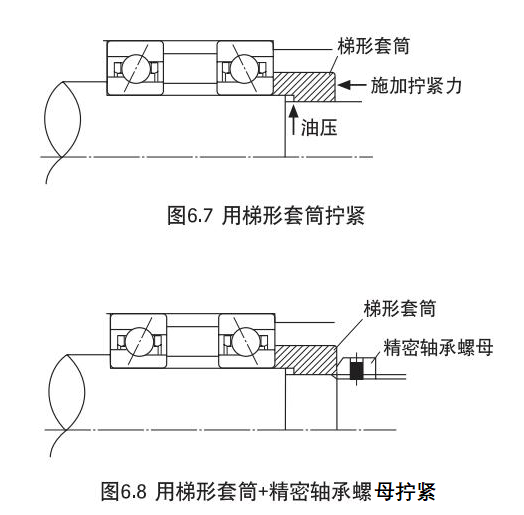 梯形套筒
施加拧紧力
油压

图6.7 用梯形套筒拧紧

梯形套筒
精密轴承螺母

图6.8 用梯形套筒+精密轴承螺母拧紧